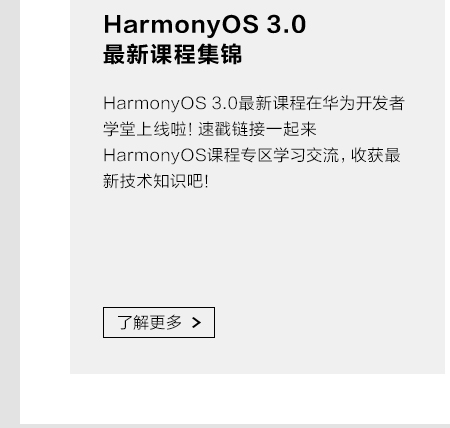 HarmonyOS 3.0
最新课程集锦

HarmonyOS 3.0最新课程在华为开发者学堂上线啦！速戳链接一起来HarmonyOS课程专区学习交流，收获最新技术知识吧！

了解更多 >